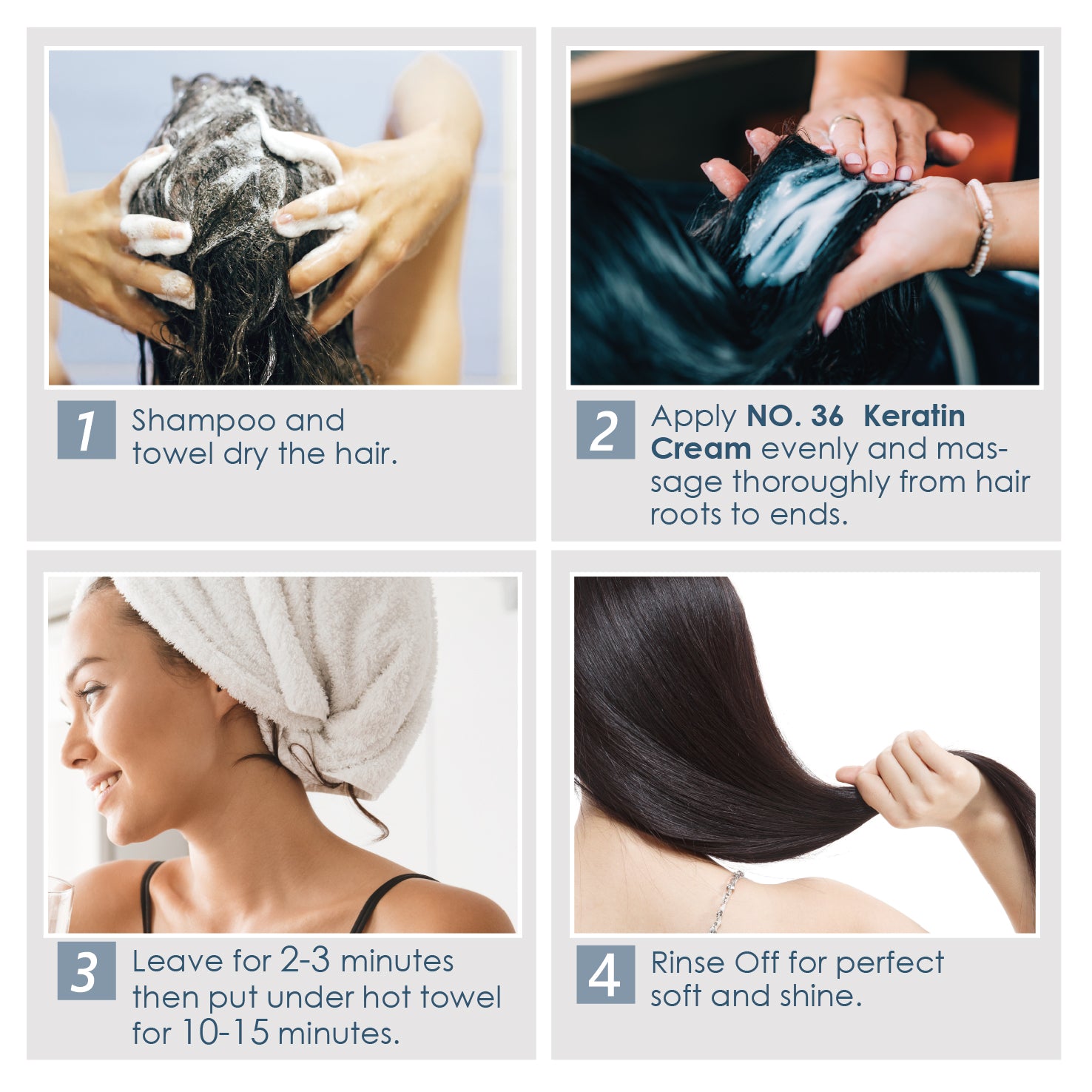 1 Shampoo and towel dry the hair.

2 Apply NO. 36 Keratin Cream evenly and massage thoroughly from hair roots to ends.

3 Leave for 2-3 minutes then put under hot towel for 10-15 minutes.

4 Rinse Off for perfect soft and shine.